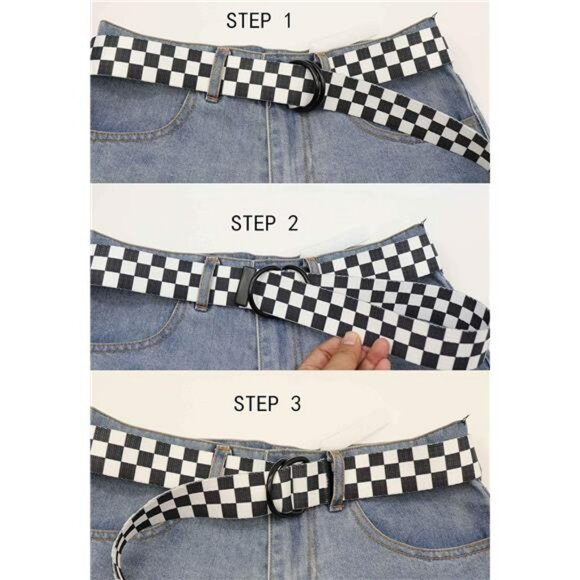 STEP 1

STEP 2

STEP 3